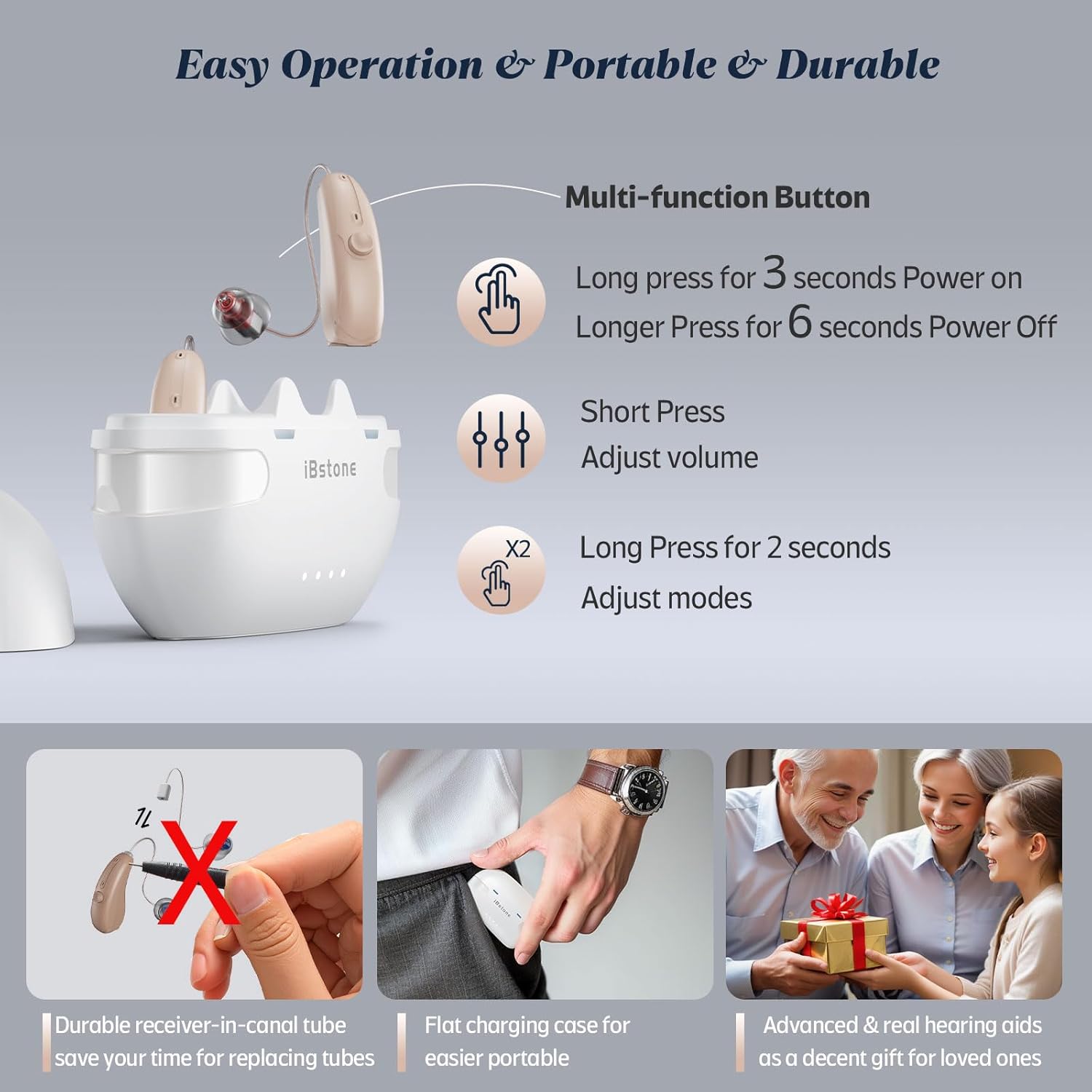 Easy Operation & Portable & Durable

Multi-function Button

Long press for 3 seconds Power on
Longer Press for 6 seconds Power Off

Short Press
Adjust volume

X2
Long Press for 2 seconds
Adjust modes

iBstone

iBstone

Durable receiver-in-canal tube save your time for replacing tubes

Flat charging case for easier portable

Advanced & real hearing aids as a decent gift for loved ones