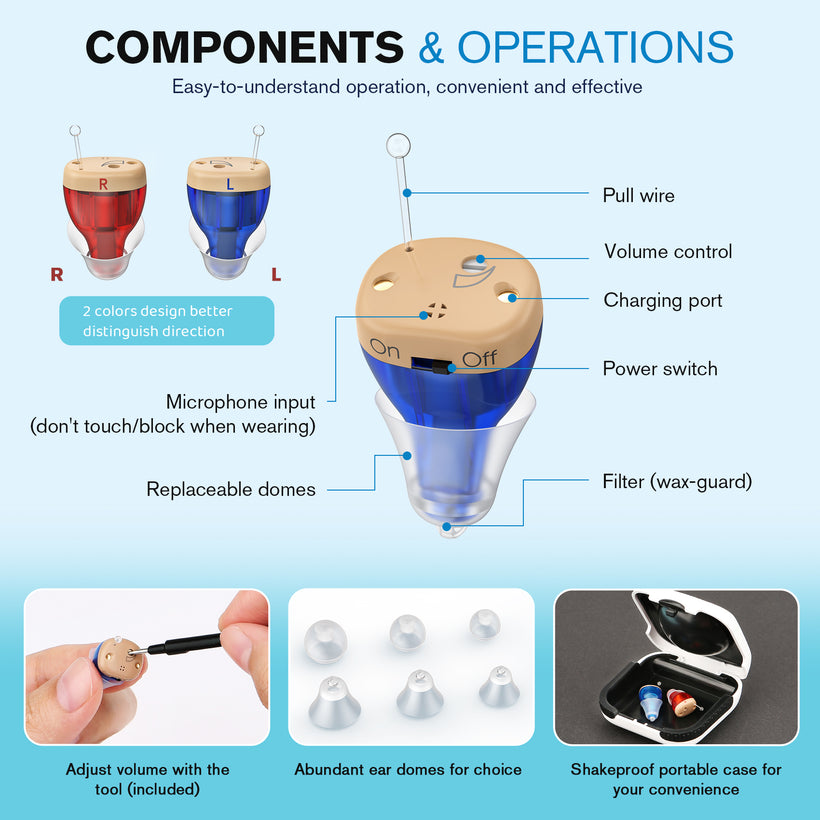 COMPONENTS & OPERATIONS

Easy-to-understand operation, convenient and effective

R

L

R

L

2 colors design better distinguish direction

Pull wire

Volume control

Charging port

On

Off

Power switch

Microphone input
(don't touch/block when wearing)

Replaceable domes

Filter (wax-guard)

Adjust volume with the tool (included)

Abundant ear domes for choice

Shakeproof portable case for your convenience